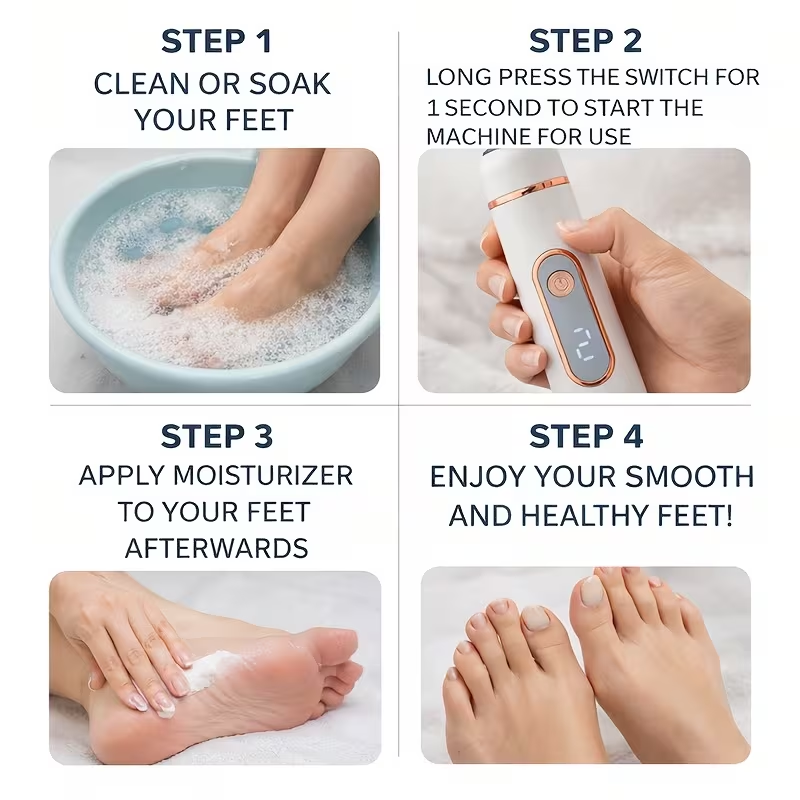 STEP 1
CLEAN OR SOAK YOUR FEET

STEP 2
LONG PRESS THE SWITCH FOR 1 SECOND TO START THE MACHINE FOR USE

2

STEP 3
APPLY MOISTURIZER TO YOUR FEET AFTERWARDS

STEP 4
ENJOY YOUR SMOOTH AND HEALTHY FEET!