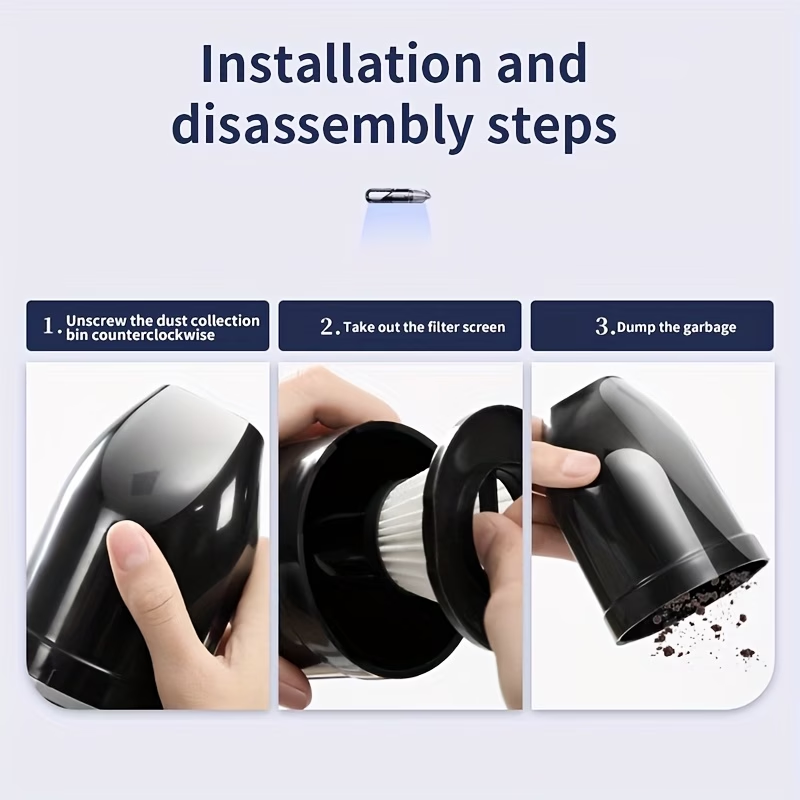 Installation and disassembly steps

1. Unscrew the dust collection bin counterclockwise

2. Take out the filter screen

3. Dump the garbage