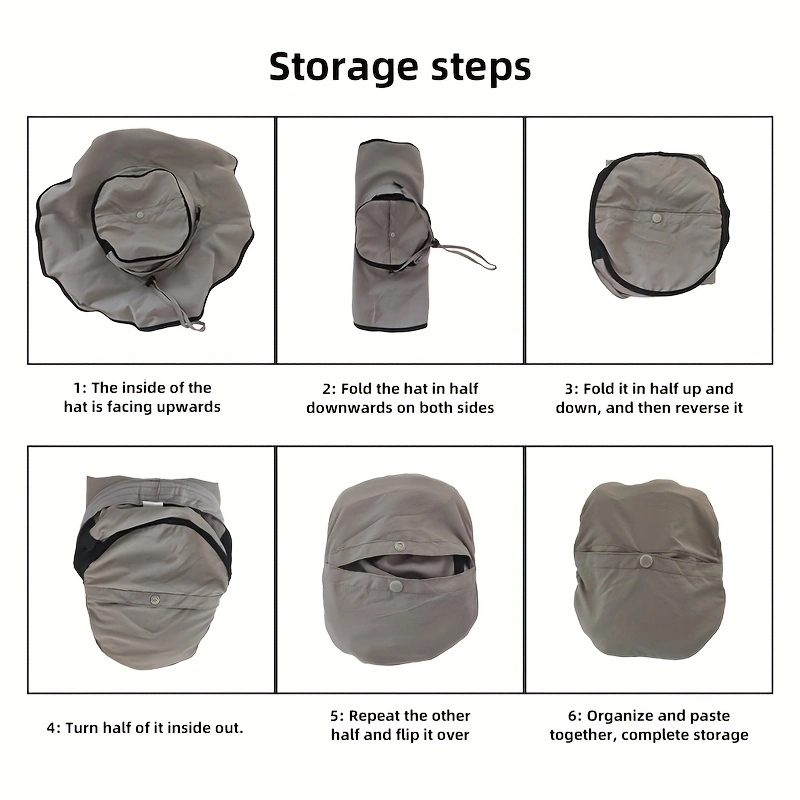 Storage steps

1: The inside of the hat is facing upwards

2: Fold the hat in half downwards on both sides

3: Fold it in half up and down, and then reverse it

4: Turn half of it inside out.

5: Repeat the other half and flip it over

6: Organize and paste together, complete storage