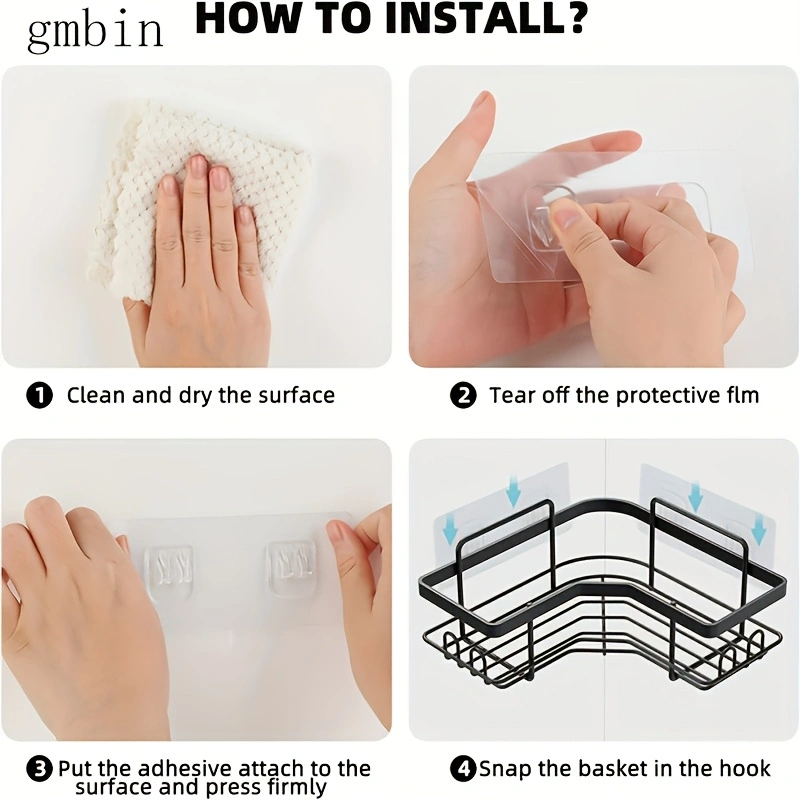 gmbin HOW TO INSTALL?

1 Clean and dry the surface

2 Tear off the protective flm

3 Put the adhesive attach to the surface and press firmly

4 Snap the basket in the hook