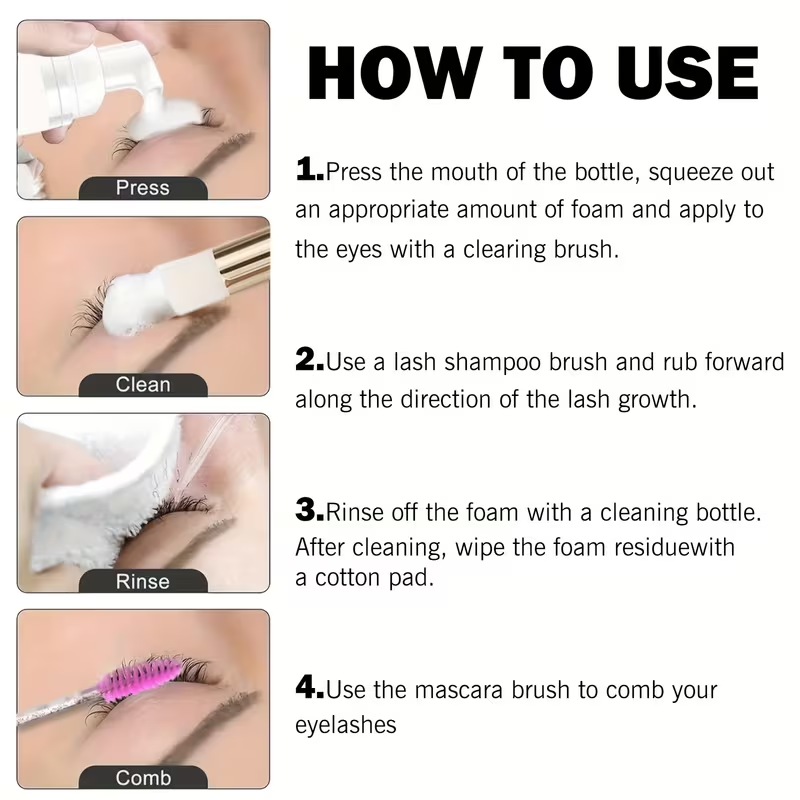 HOW TO USE

Press

1.Press the mouth of the bottle, squeeze out an appropriate amount of foam and apply to the eyes with a clearing brush.

Clean

2.Use a lash shampoo brush and rub forward along the direction of the lash growth.

Rinse

3.Rinse off the foam with a cleaning bottle. After cleaning, wipe the foam residuewith a cotton pad.

Comb

4.Use the mascara brush to comb your eyelashes