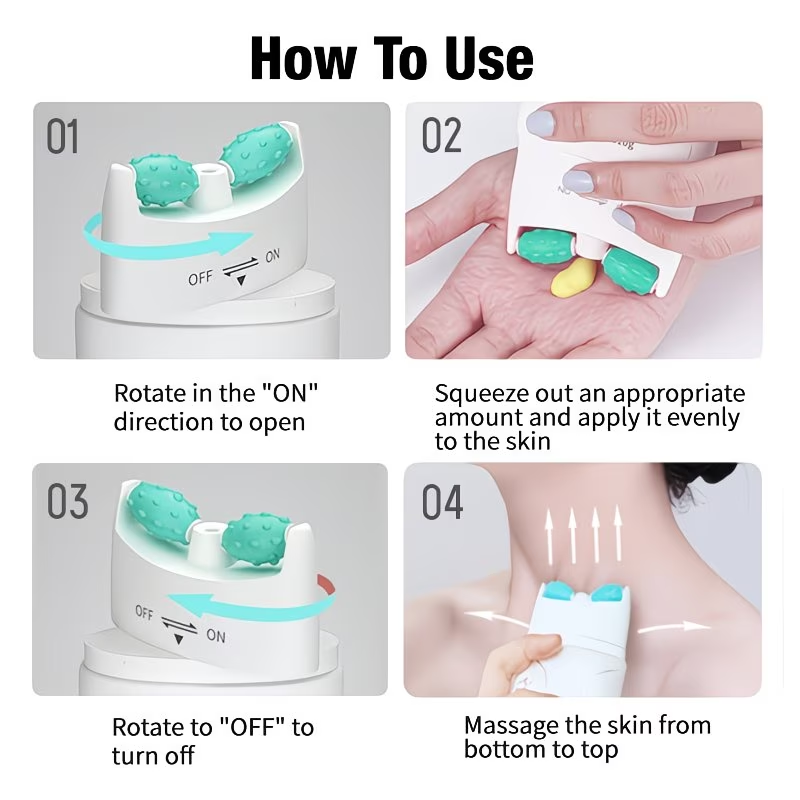 How To Use

01

OFF ON

Rotate in the "ON" direction to open

02

Squeeze out an appropriate amount and apply it evenly to the skin

03

OFF ON

Rotate to "OFF" to turn off

04

Massage the skin from bottom to top