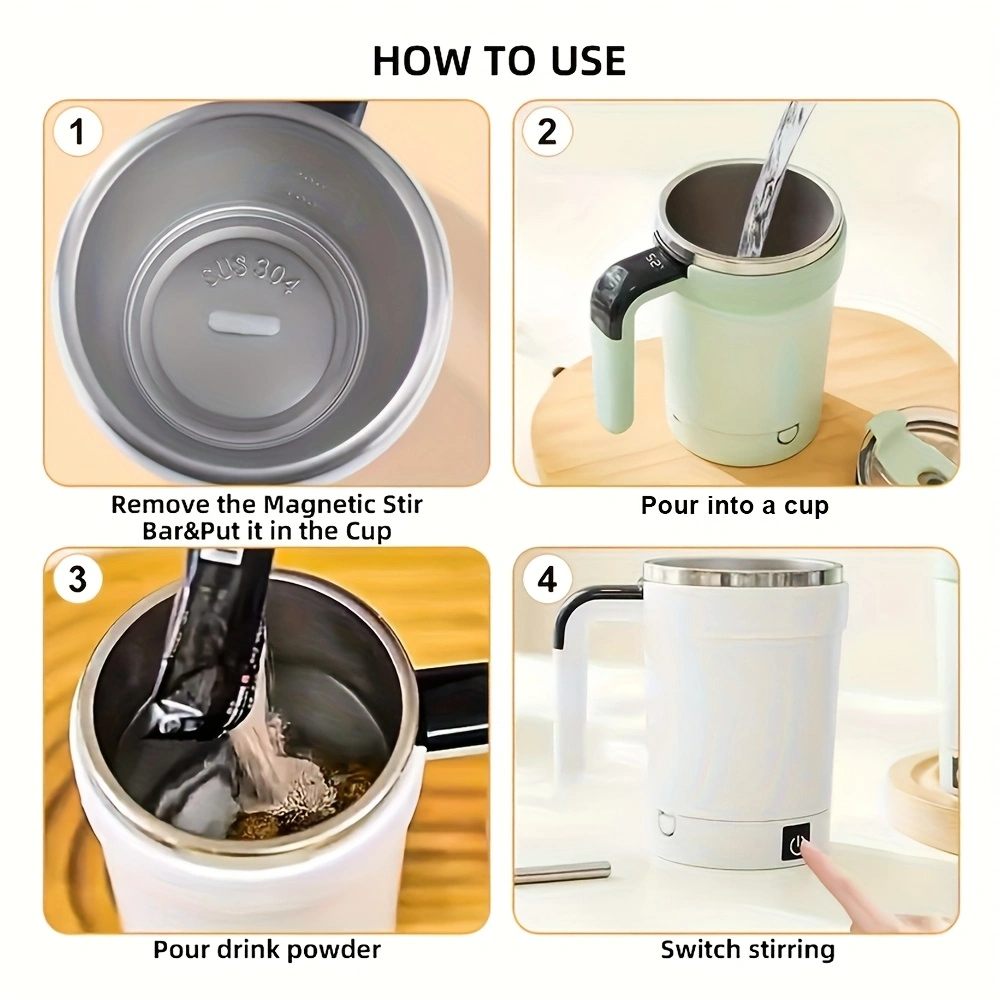 HOW TO USE

1

SUS 304

Remove the Magnetic Stir Bar&Put it in the Cup

2

Pour into a cup

3

Pour drink powder

4

Switch stirring