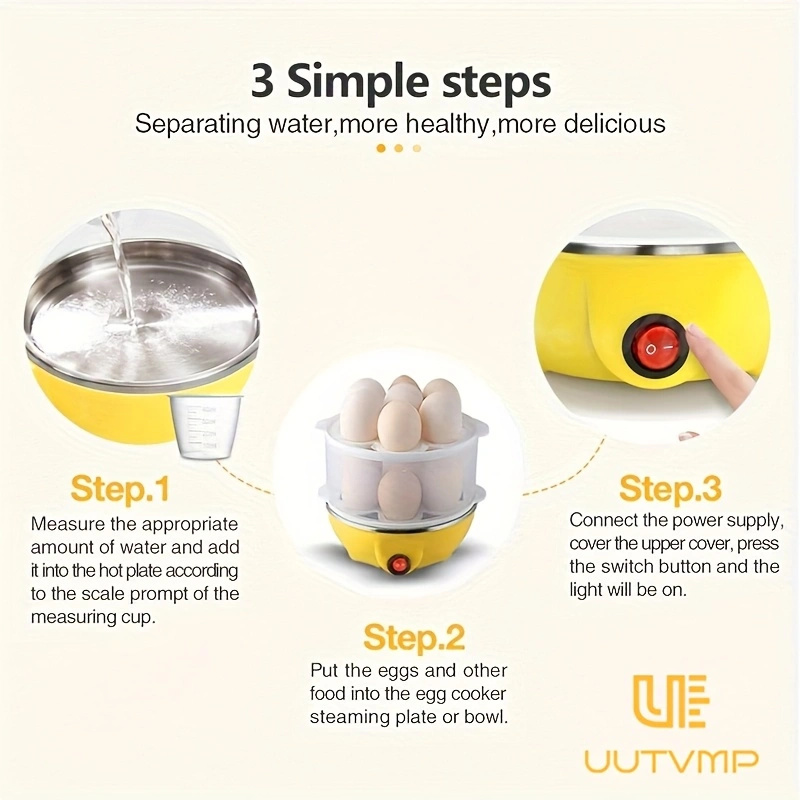 3 Simple steps

Separating water,more healthy,more delicious

Step.1

Measure the appropriate amount of water and add it into the hot plate according to the scale prompt of the measuring cup.

Step.2

Put the eggs and other food into the egg cooker steaming plate or bowl.

Step.3

Connect the power supply, cover the upper cover, press the switch button and the light will be on.

UUTVMP